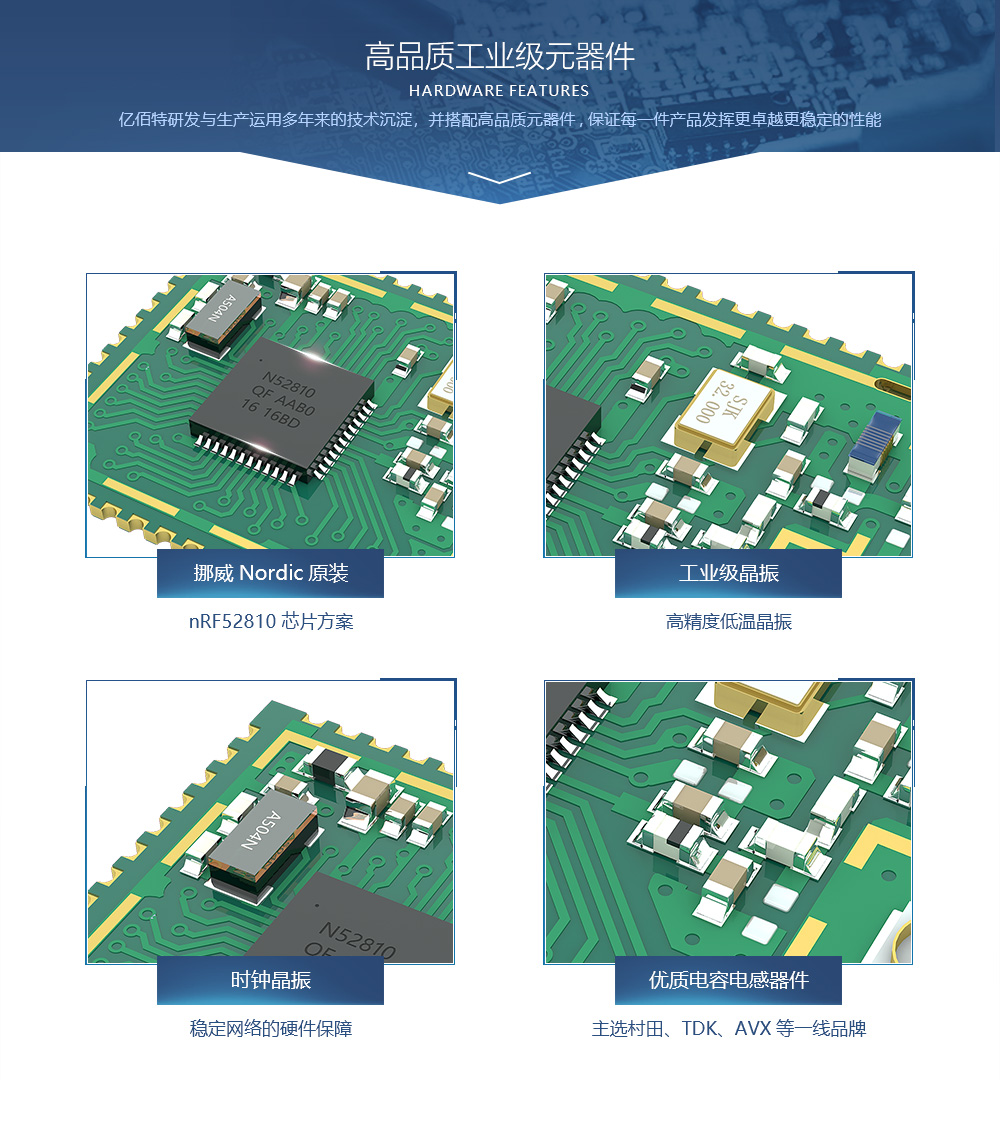 高品质工业级元器件
HARDWARE FEATURES
亿佰特研发与生产运用多年来的技术沉淀，并搭配高品质元器件，保证每一件产品发挥更卓越更稳定的性能

A504N
N52810
QF AAB0
16 16BD

挪威 Nordic 原装
nRF52810 芯片方案

SJK
32.000

工业级晶振
高精度低温晶振

A504N
N52810
QF

时钟晶振
稳定网络的硬件保障

优质电容电感器件
主选村田、TDK、AVX 等一线品牌