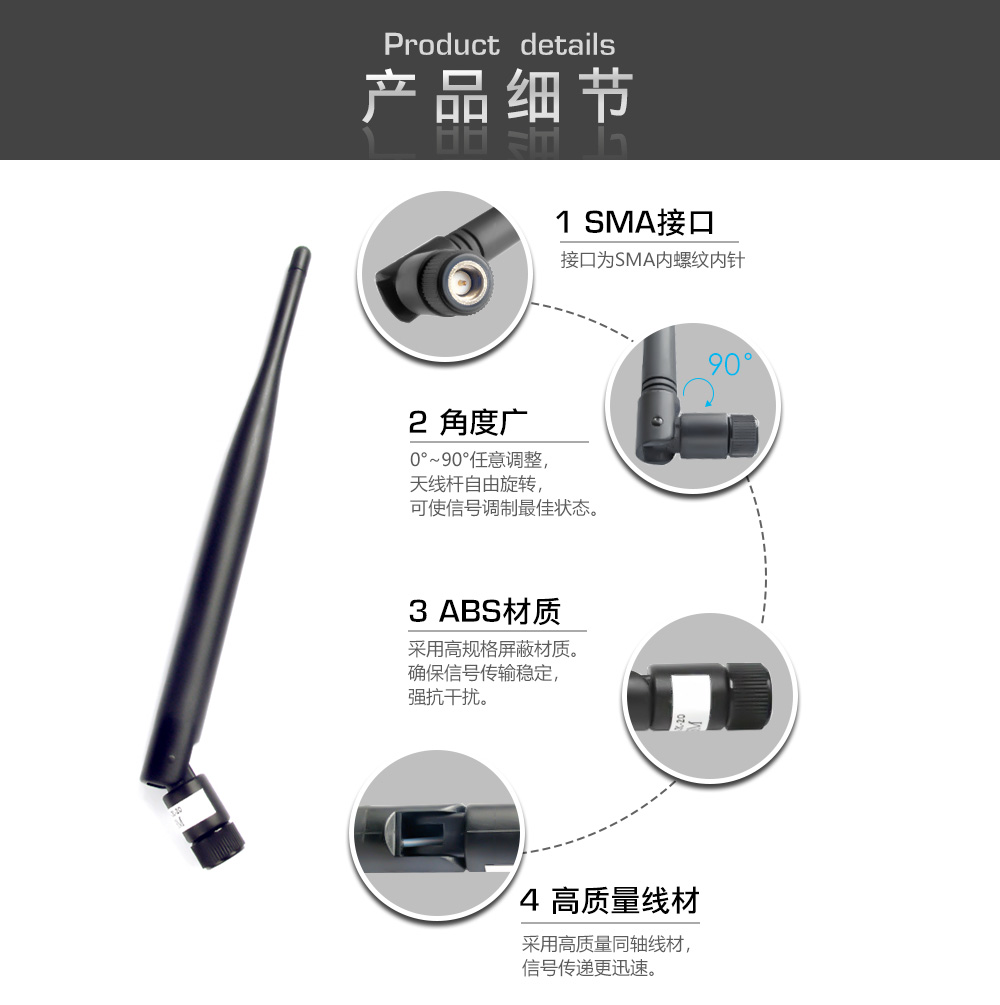 Product details
产品细节

1 SMA接口
接口为SMA内螺纹内针

90°

2 角度广
0°~90°任意调整，
天线杆自由旋转，
可使信号调制最佳状态。

3 ABS材质
采用高规格屏蔽材质。
确保信号传输稳定，
强抗干扰。

4 高质量线材
采用高质量同轴线材，
信号传递更迅速。