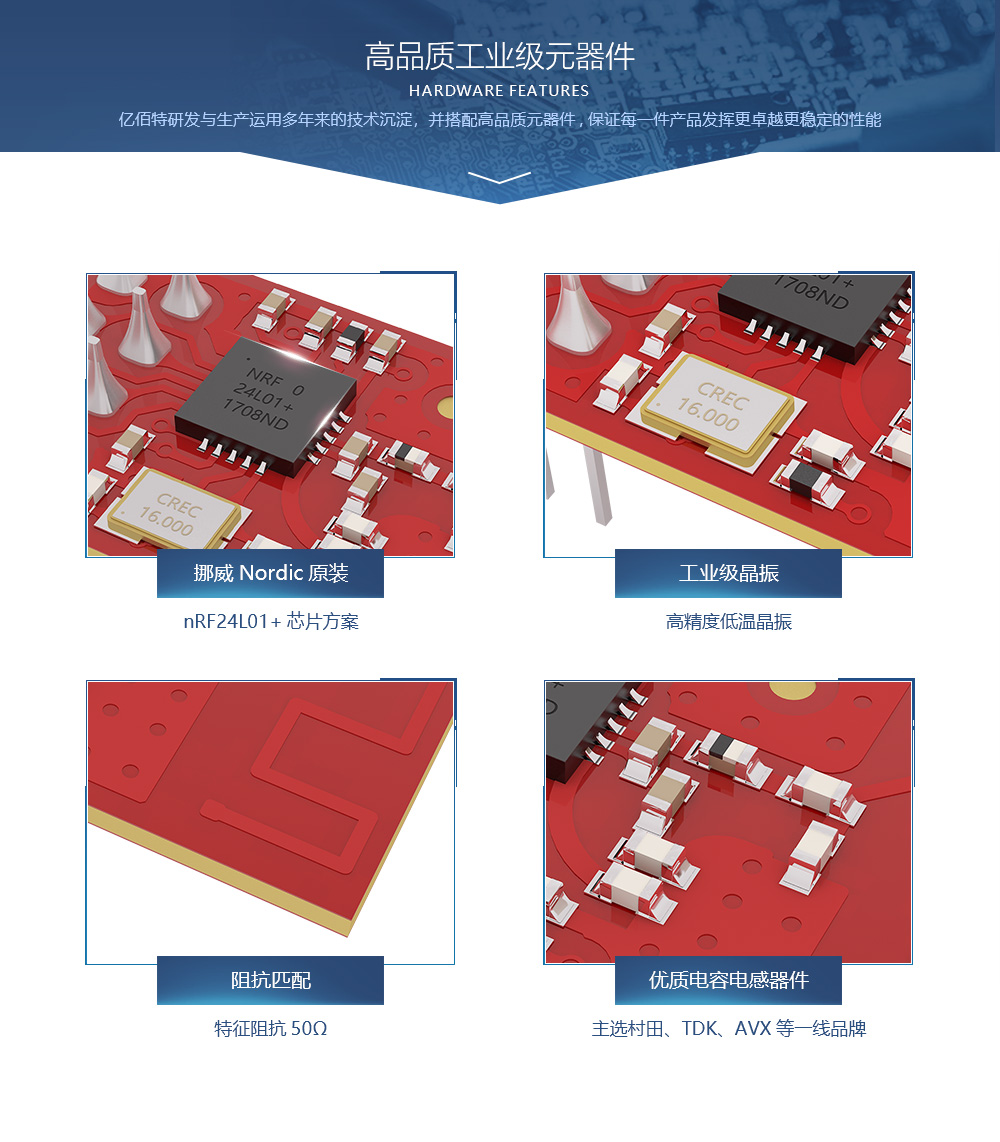 高品质工业级元器件
HARDWARE FEATURES
亿佰特研发与生产运用多年来的技术沉淀，并搭配高品质元器件，保证每一件产品发挥更卓越更稳定的性能

NRF 0
24L01+
1708ND

CREC
16.000

挪威 Nordic 原装
nRF24L01+ 芯片方案

1708ND

CREC
16.000

工业级晶振
高精度低温晶振

阻抗匹配
特征阻抗 50Ω

优质电容电感器件
主选村田、TDK、AVX 等一线品牌