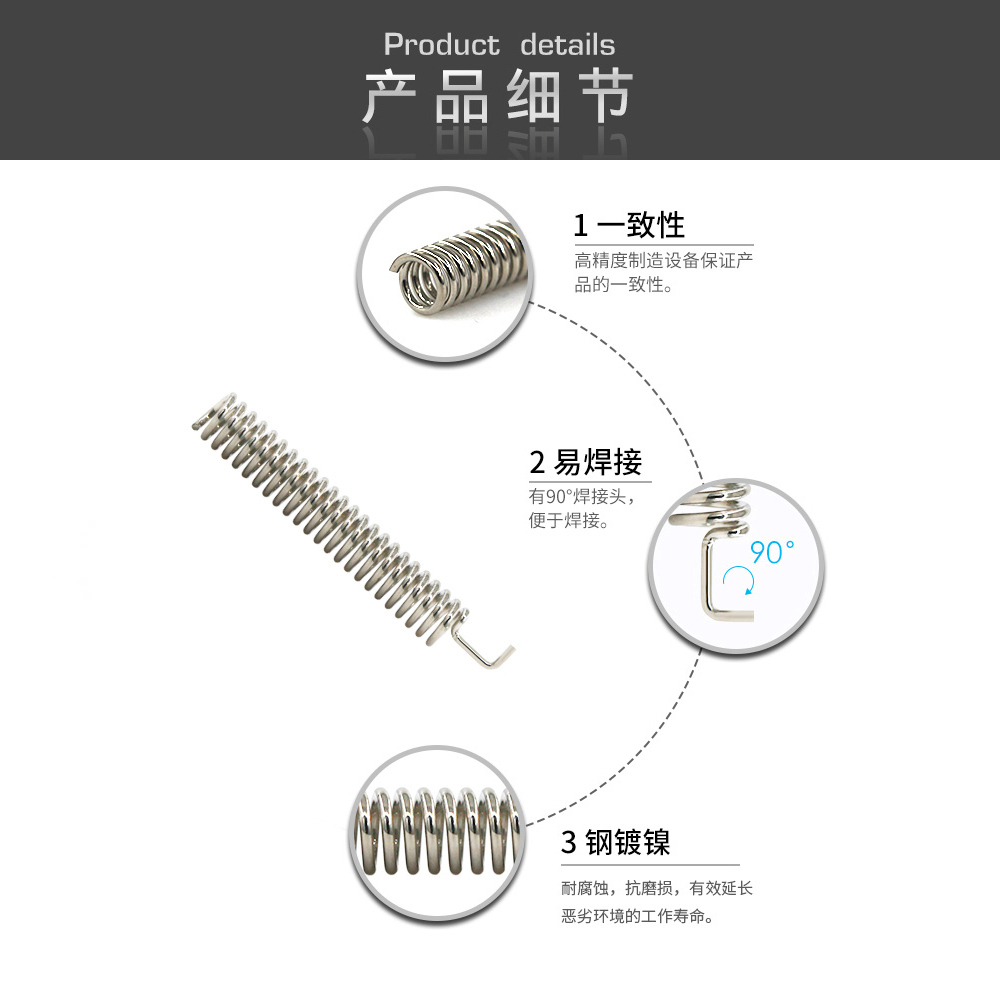 Product details
产品细节

1 一致性
高精度制造设备保证产品的一致性。

2 易焊接
有90°焊接头，便于焊接。

90°

3 钢镀镍
耐腐蚀，抗磨损，有效延长恶劣环境的工作寿命。