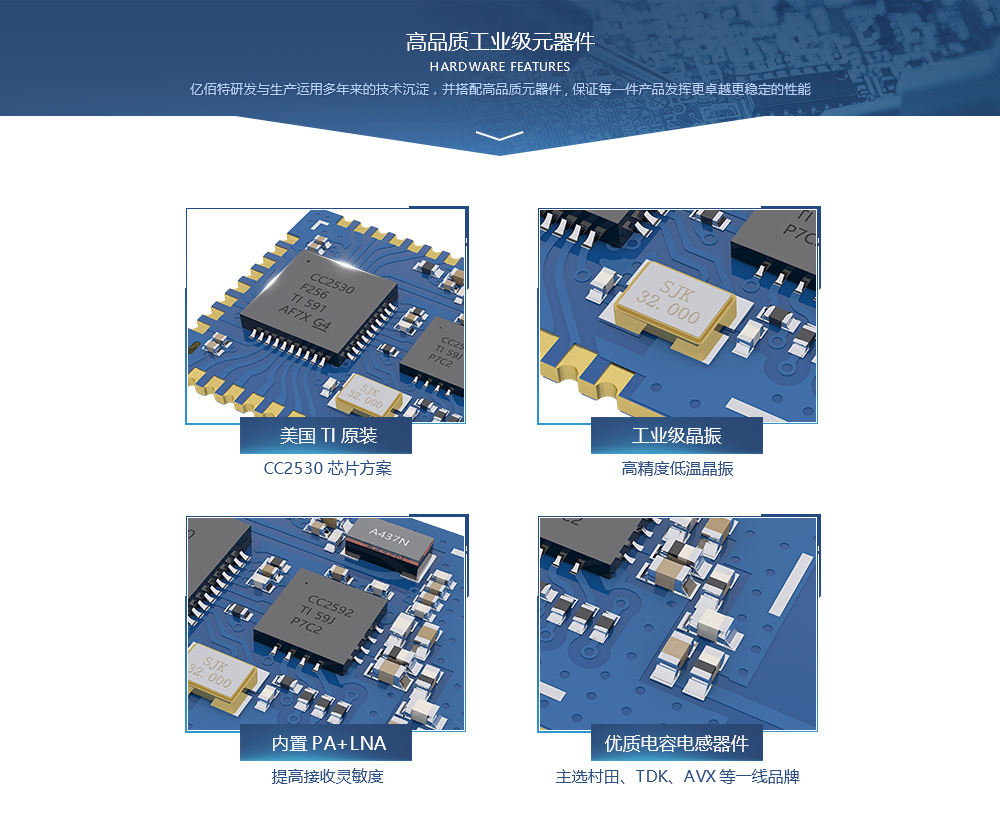 高品质工业级元器件

HARDWARE FEATURES

亿佰特研发与生产运用多年来的技术沉淀，并搭配高品质元器件，保证每一件产品发挥更卓越更稳定的性能

CC2530
F256
TI 591
AF7X G4

CC25
TI 59J
P7C2

SJK
32.000

美国 TI 原装

CC2530 芯片方案

TI
P7C

SJK
32.000

工业级晶振

高精度低温晶振

A437N

CC2592
TI 59J
P7C2

SJK
32.000

内置 PA+LNA

提高接收灵敏度

优质电容电感器件

主选村田、TDK、AVX 等一线品牌