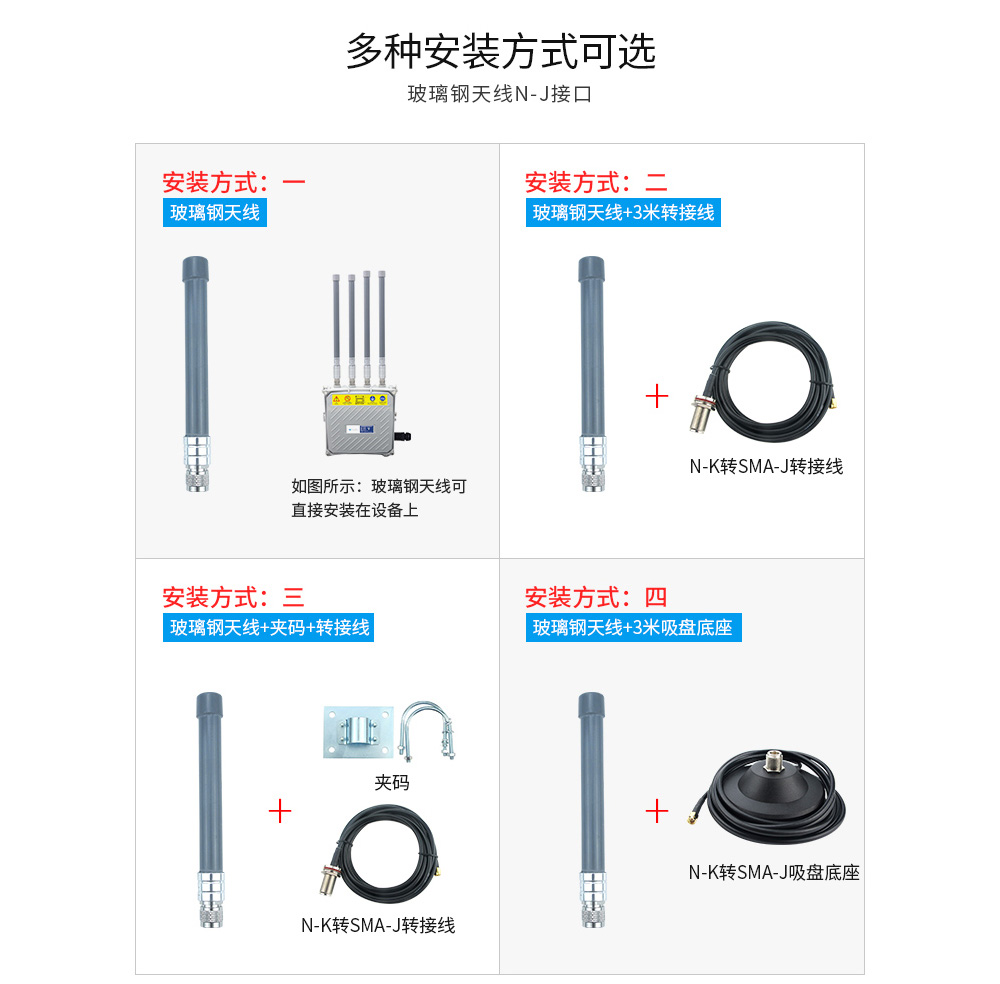 多种安装方式可选

玻璃钢天线N-J接口

安装方式：一

玻璃钢天线

如图所示：玻璃钢天线可直接安装在设备上

安装方式：二

玻璃钢天线+3米转接线

+

N-K转SMA-J转接线

安装方式：三

玻璃钢天线+夹码+转接线

+

夹码

N-K转SMA-J转接线

安装方式：四

玻璃钢天线+3米吸盘底座

+

N-K转SMA-J吸盘底座