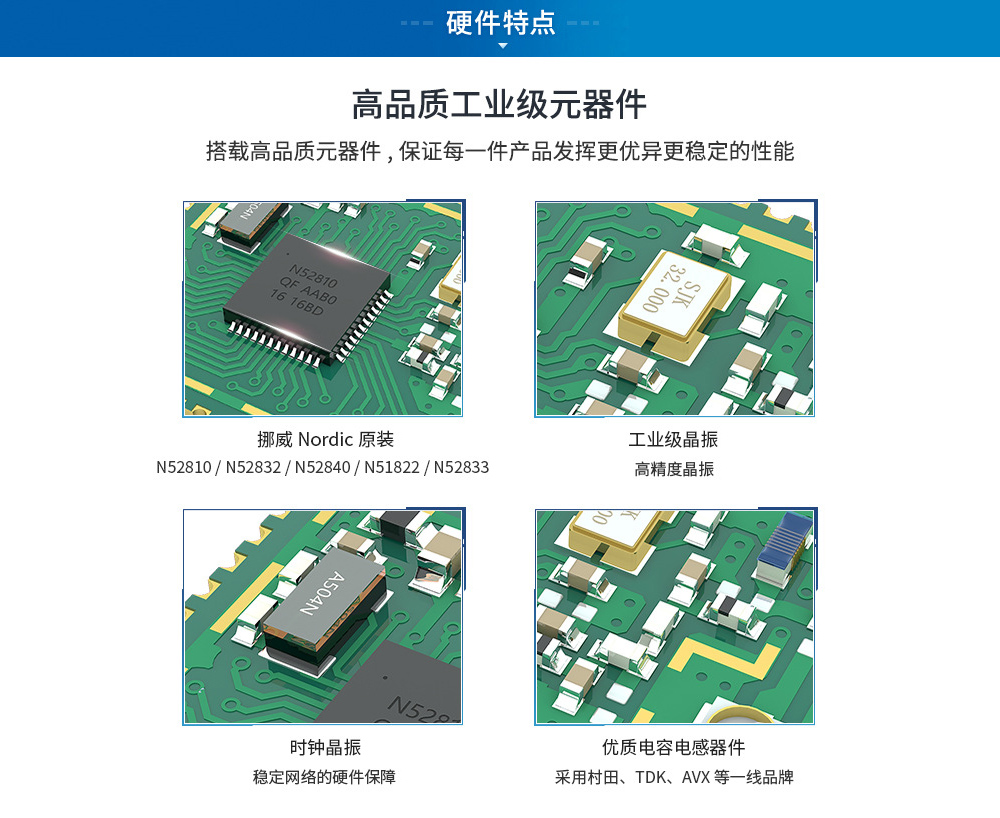 硬件特点

高品质工业级元器件

搭载高品质元器件，保证每一件产品发挥更优异更稳定的性能

N52810
QF AAB0
16 16BD

挪威 Nordic 原装

N52810 / N52832 / N52840 / N51822 / N52833

SJK
32.000

工业级晶振

高精度晶振

A504N

N528

时钟晶振

稳定网络的硬件保障

优质电容电感器件

采用村田、TDK、AVX 等一线品牌