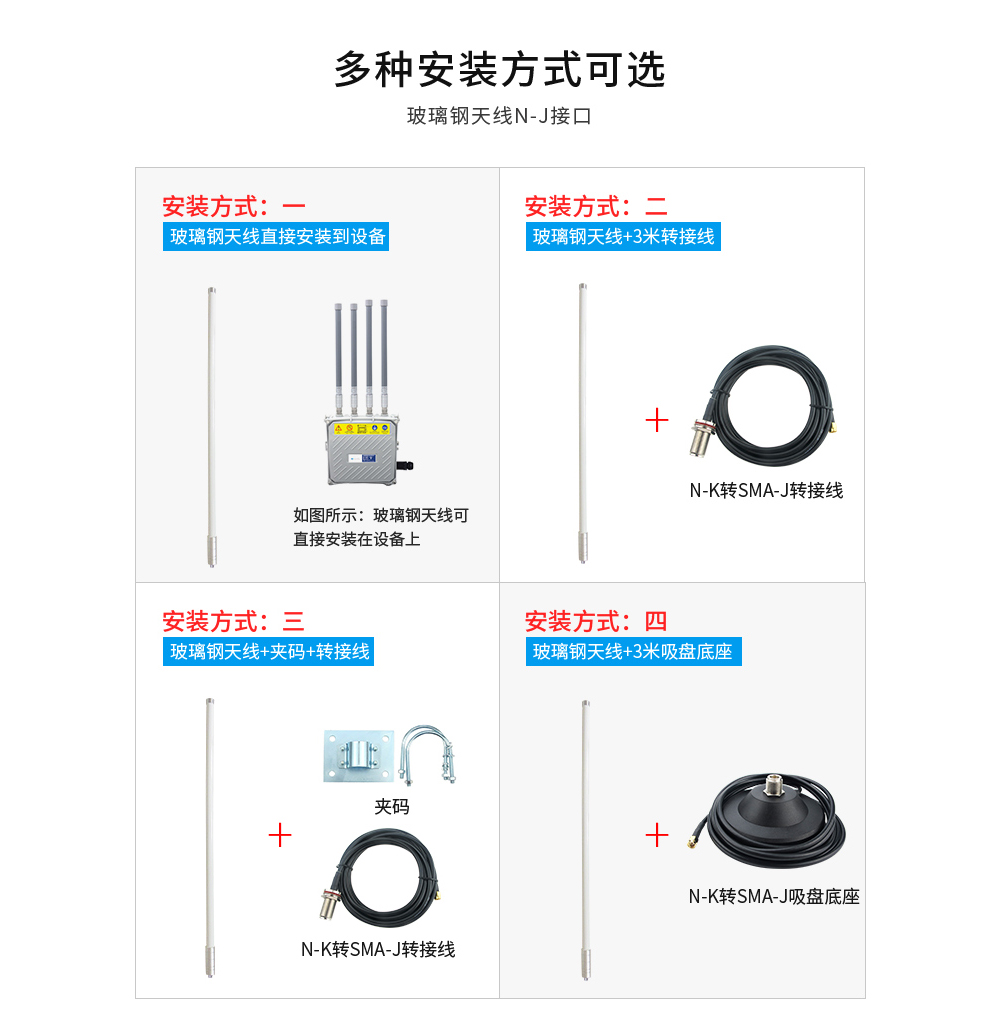 多种安装方式可选

玻璃钢天线N-J接口

安装方式：一

玻璃钢天线直接安装到设备

如图所示：玻璃钢天线可直接安装在设备上

安装方式：二

玻璃钢天线+3米转接线

+

N-K转SMA-J转接线

安装方式：三

玻璃钢天线+夹码+转接线

夹码

+

N-K转SMA-J转接线

安装方式：四

玻璃钢天线+3米吸盘底座

+

N-K转SMA-J吸盘底座