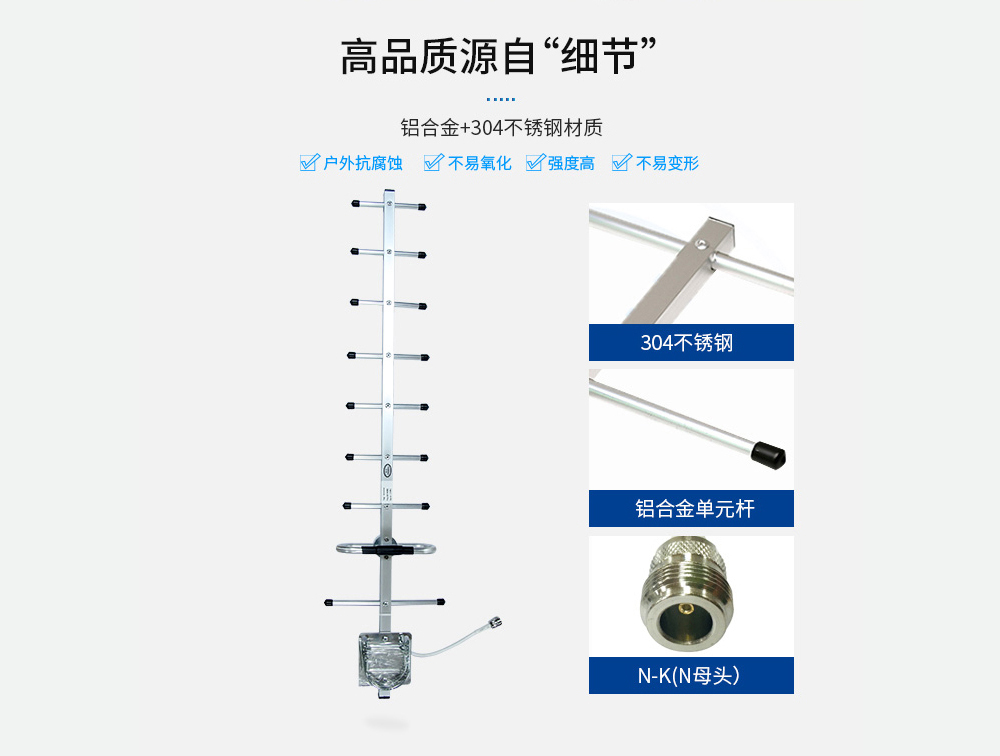 高品质源自“细节”

铝合金+304不锈钢材质

户外抗腐蚀 不易氧化 强度高 不易变形

304不锈钢

铝合金单元杆

N-K(N母头)