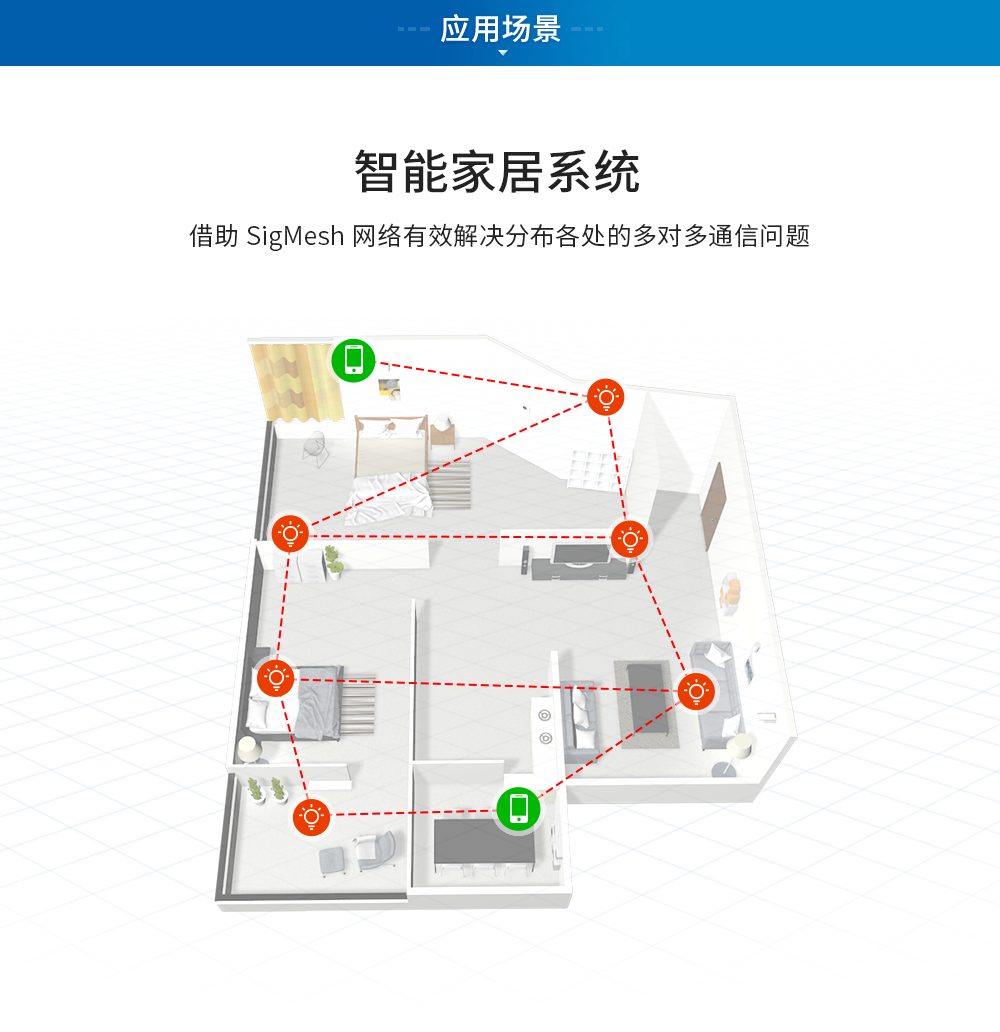 应用场景

智能家居系统

借助 SigMesh 网络有效解决分布各处的多对多通信问题