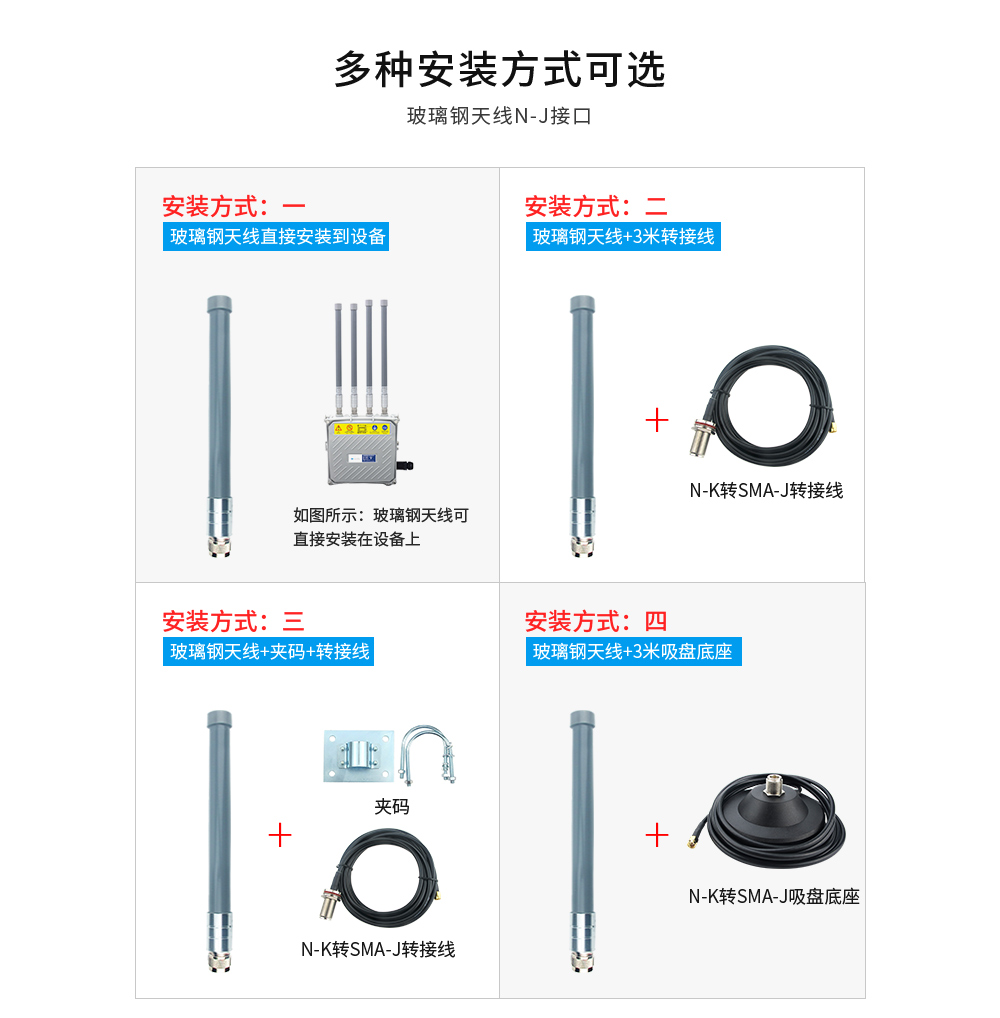 多种安装方式可选

玻璃钢天线N-J接口

安装方式：一

玻璃钢天线直接安装到设备

如图所示：玻璃钢天线可直接安装在设备上

安装方式：二

玻璃钢天线+3米转接线

+

N-K转SMA-J转接线

安装方式：三

玻璃钢天线+夹码+转接线

夹码

+

N-K转SMA-J转接线

安装方式：四

玻璃钢天线+3米吸盘底座

+

N-K转SMA-J吸盘底座