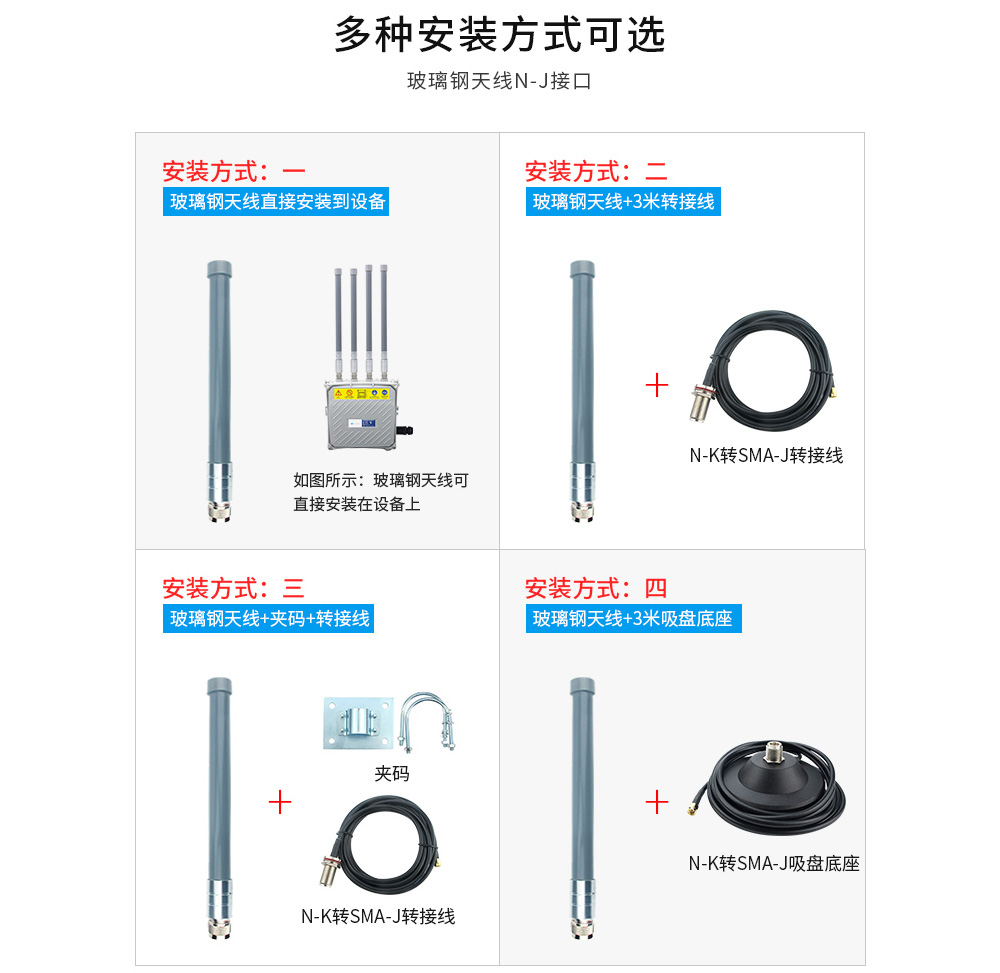 多种安装方式可选

玻璃钢天线N-J接口

安装方式：一

玻璃钢天线直接安装到设备

如图所示：玻璃钢天线可直接安装在设备上

安装方式：二

玻璃钢天线+3米转接线

+

N-K转SMA-J转接线

安装方式：三

玻璃钢天线+夹码+转接线

+

夹码

N-K转SMA-J转接线

安装方式：四

玻璃钢天线+3米吸盘底座

+

N-K转SMA-J吸盘底座