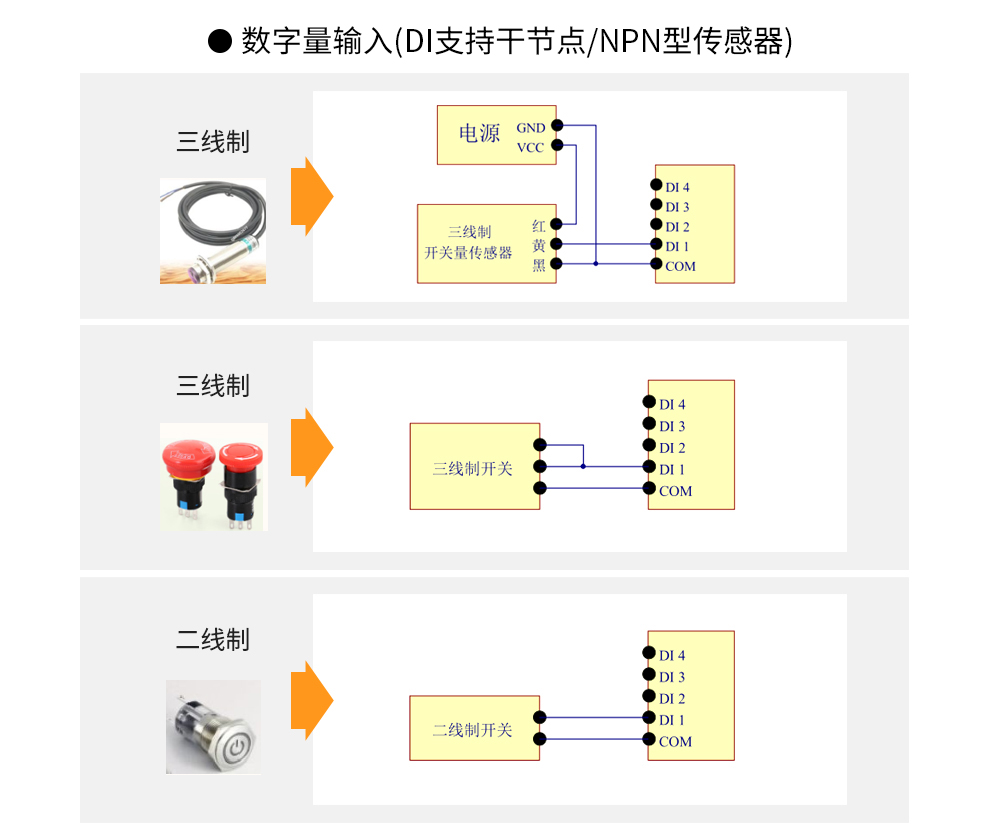 ● 数字量输入(DI支持干节点/NPN型传感器)

三线制

电源
GND
VCC

三线制
开关量传感器
红
黄
黑

DI 4
DI 3
DI 2
DI 1
COM

三线制

三线制开关

DI 4
DI 3
DI 2
DI 1
COM

二线制

二线制开关

DI 4
DI 3
DI 2
DI 1
COM