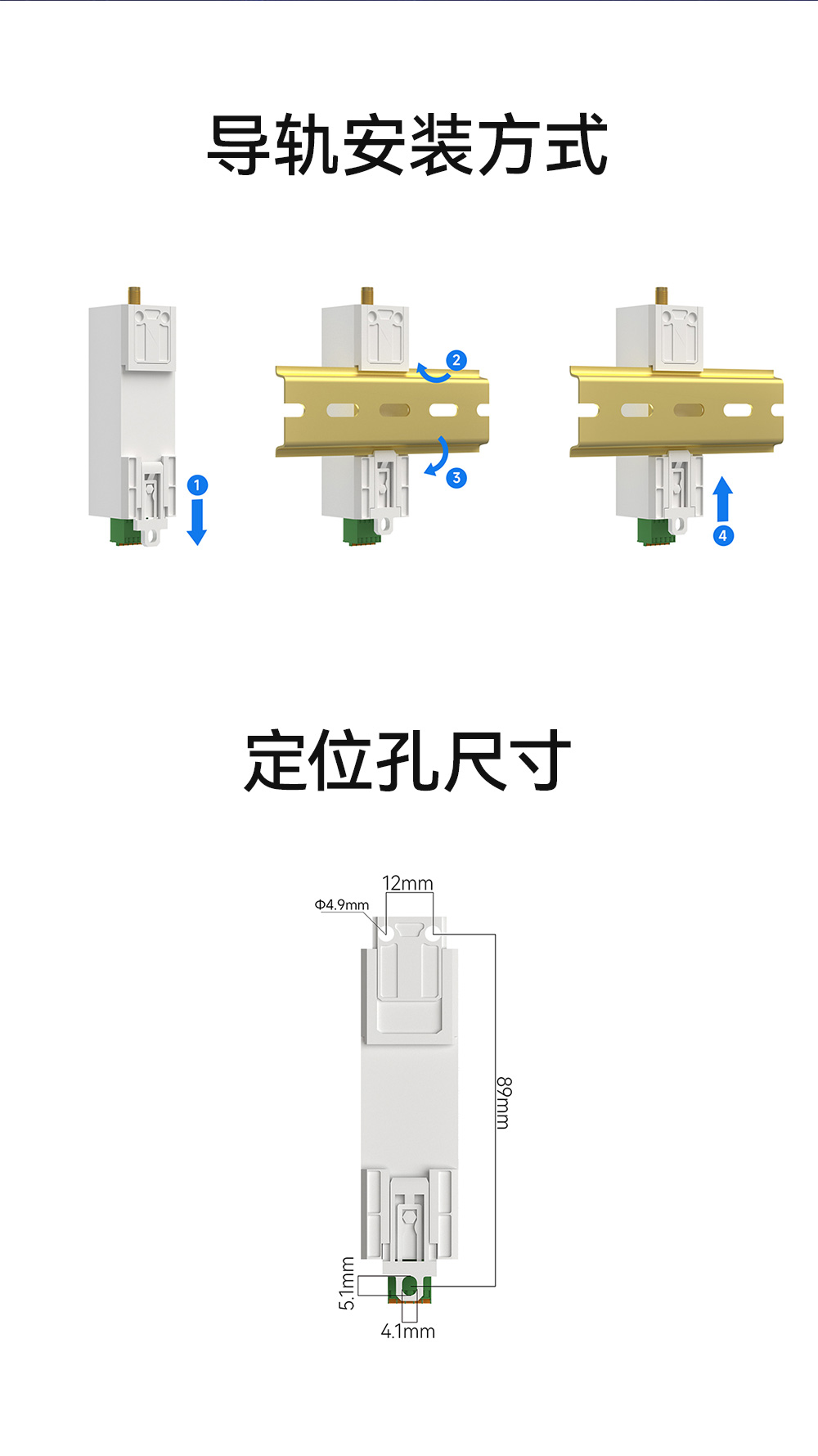 导轨安装方式

1

2

3

4

定位孔尺寸

12mm

Φ4.9mm

89mm

5.1mm

4.1mm