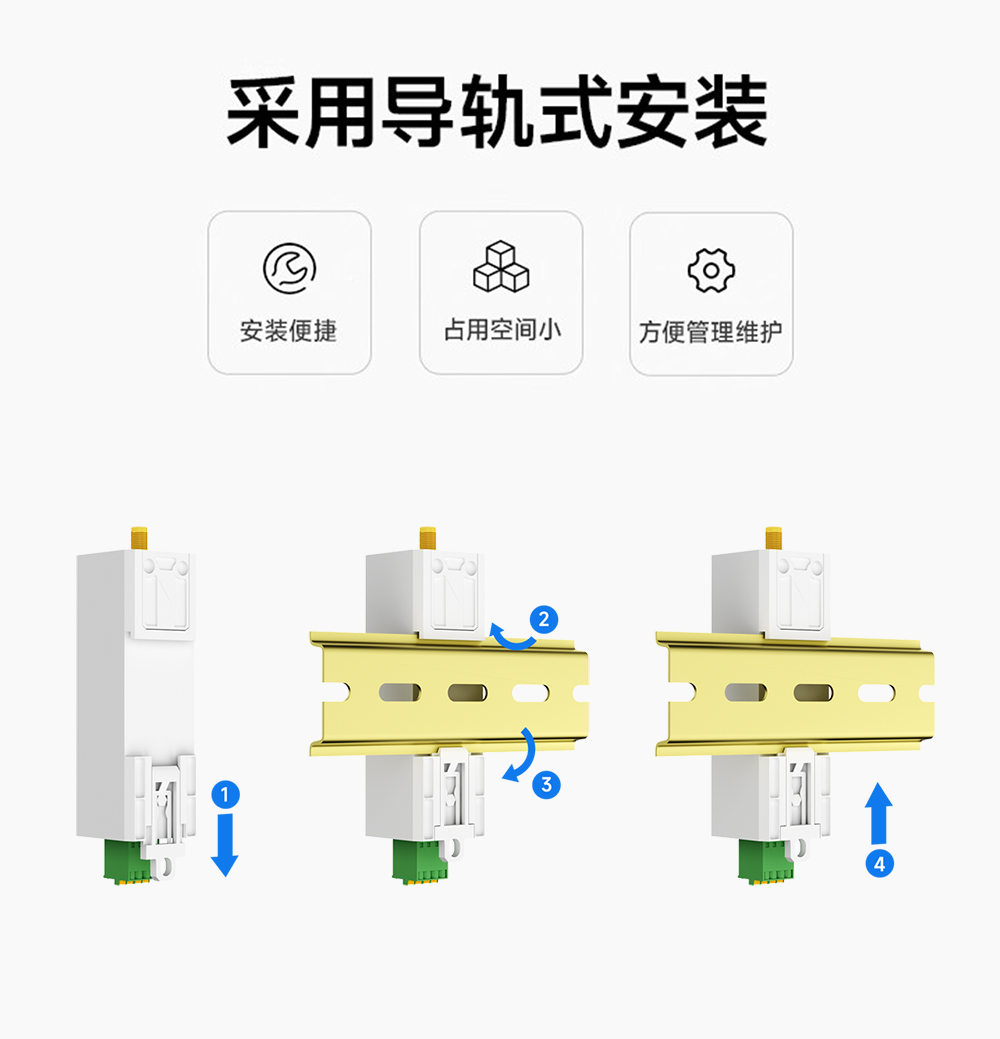 采用导轨式安装

安装便捷

占用空间小

方便管理维护

1

2

3

4