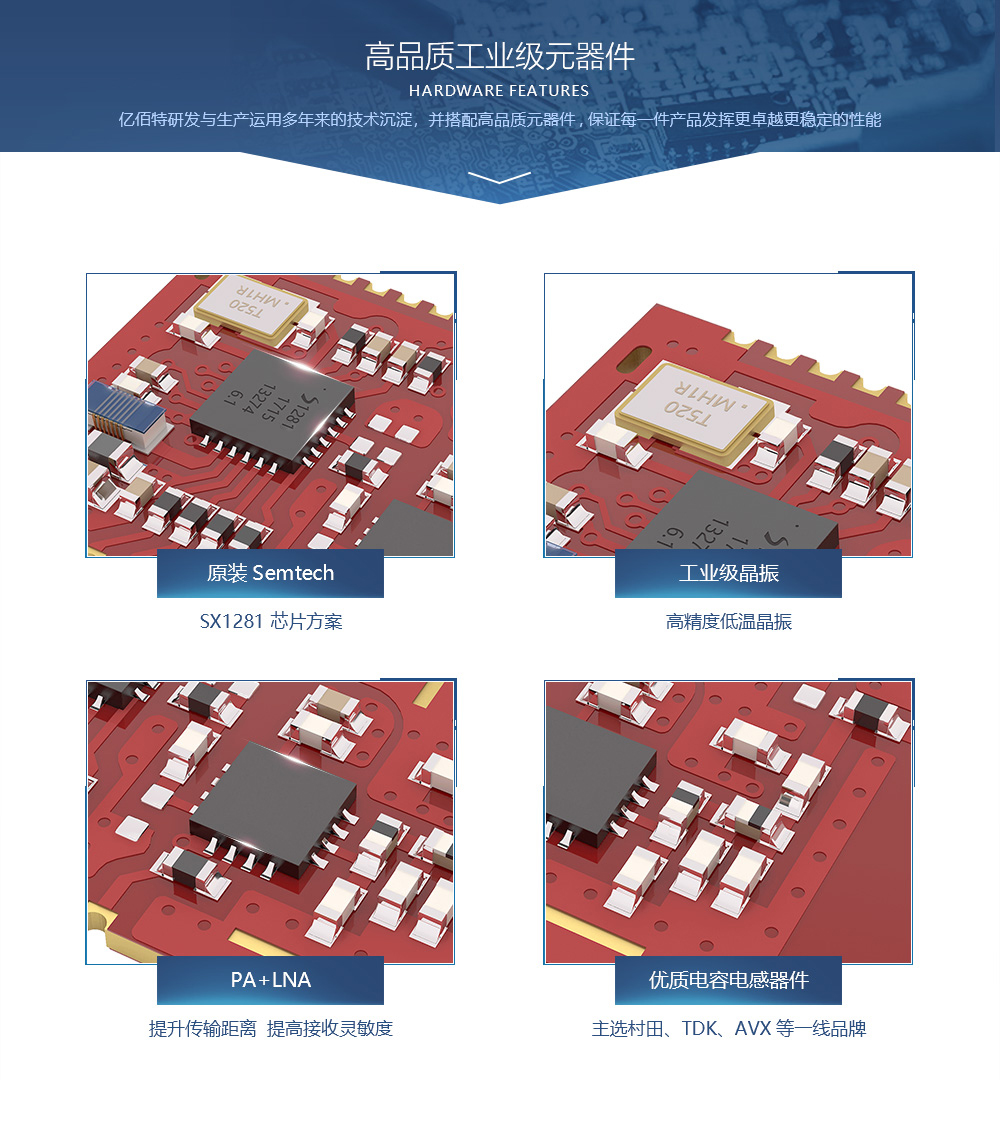 高品质工业级元器件

HARDWARE FEATURES

亿佰特研发与生产运用多年来的技术沉淀，并搭配高品质元器件，保证每一件产品发挥更卓越更稳定的性能

T520 MH1R

1281 1715 1324 6.1

原装 Semtech

SX1281 芯片方案

T520 MH1R

工业级晶振

高精度低温晶振

PA+LNA

提升传输距离 提高接收灵敏度

优质电容电感器件

主选村田、TDK、AVX 等一线品牌