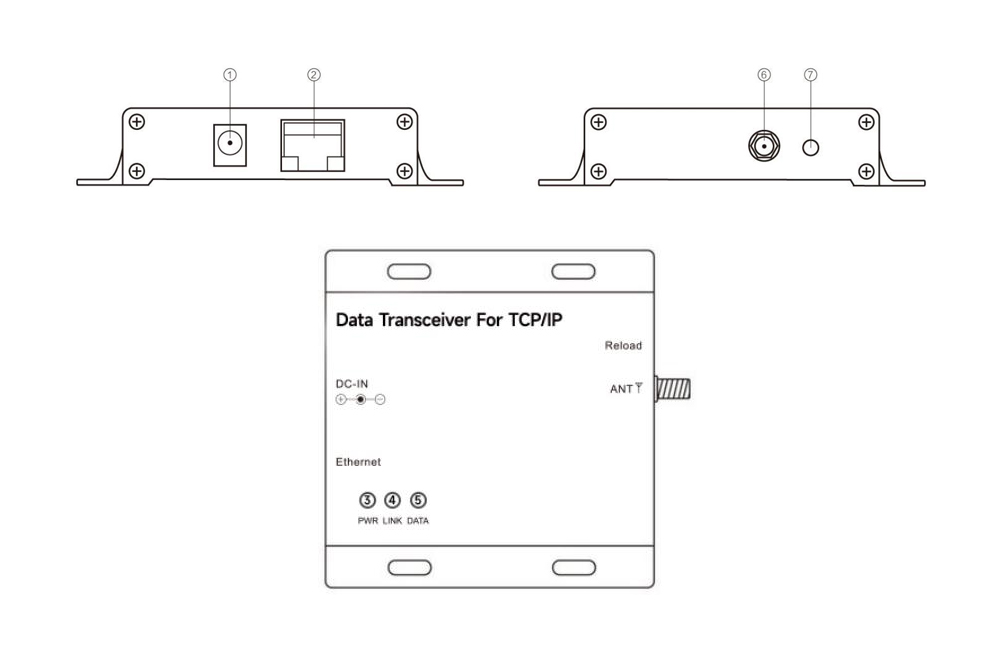 ①
②
⑥
⑦

Data Transceiver For TCP/IP

Reload

DC-IN

ANT

Ethernet

③ ④ ⑤
PWR LINK DATA