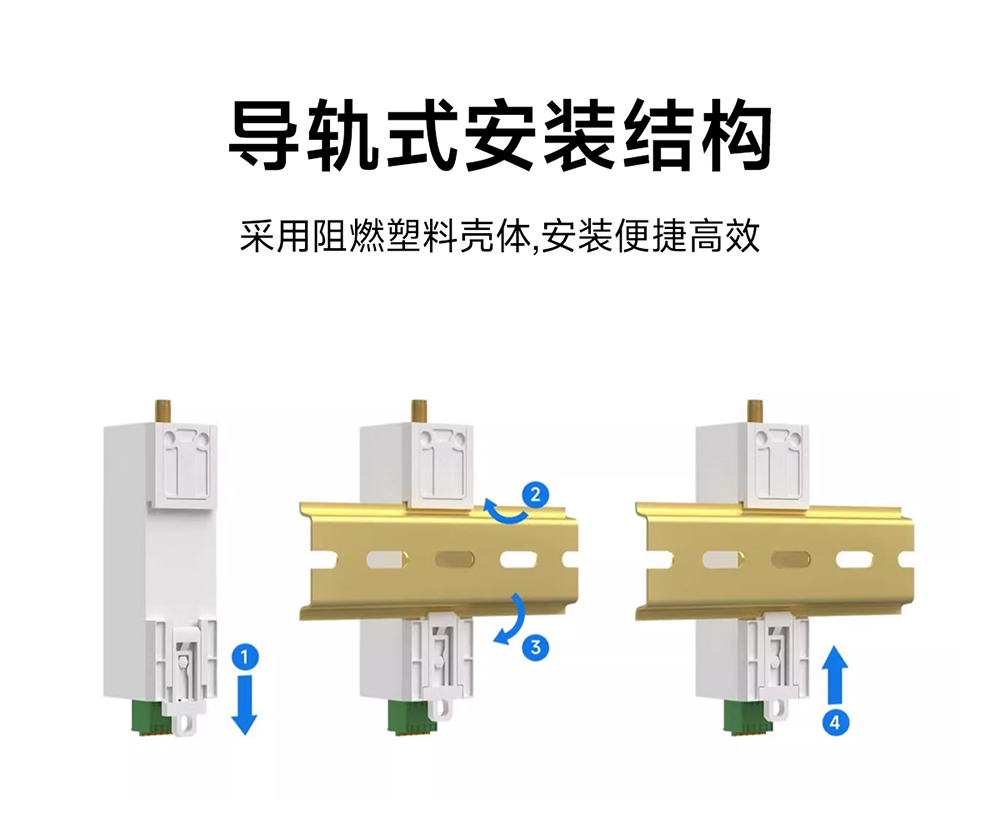 导轨式安装结构

采用阻燃塑料壳体,安装便捷高效

1

2

3

4