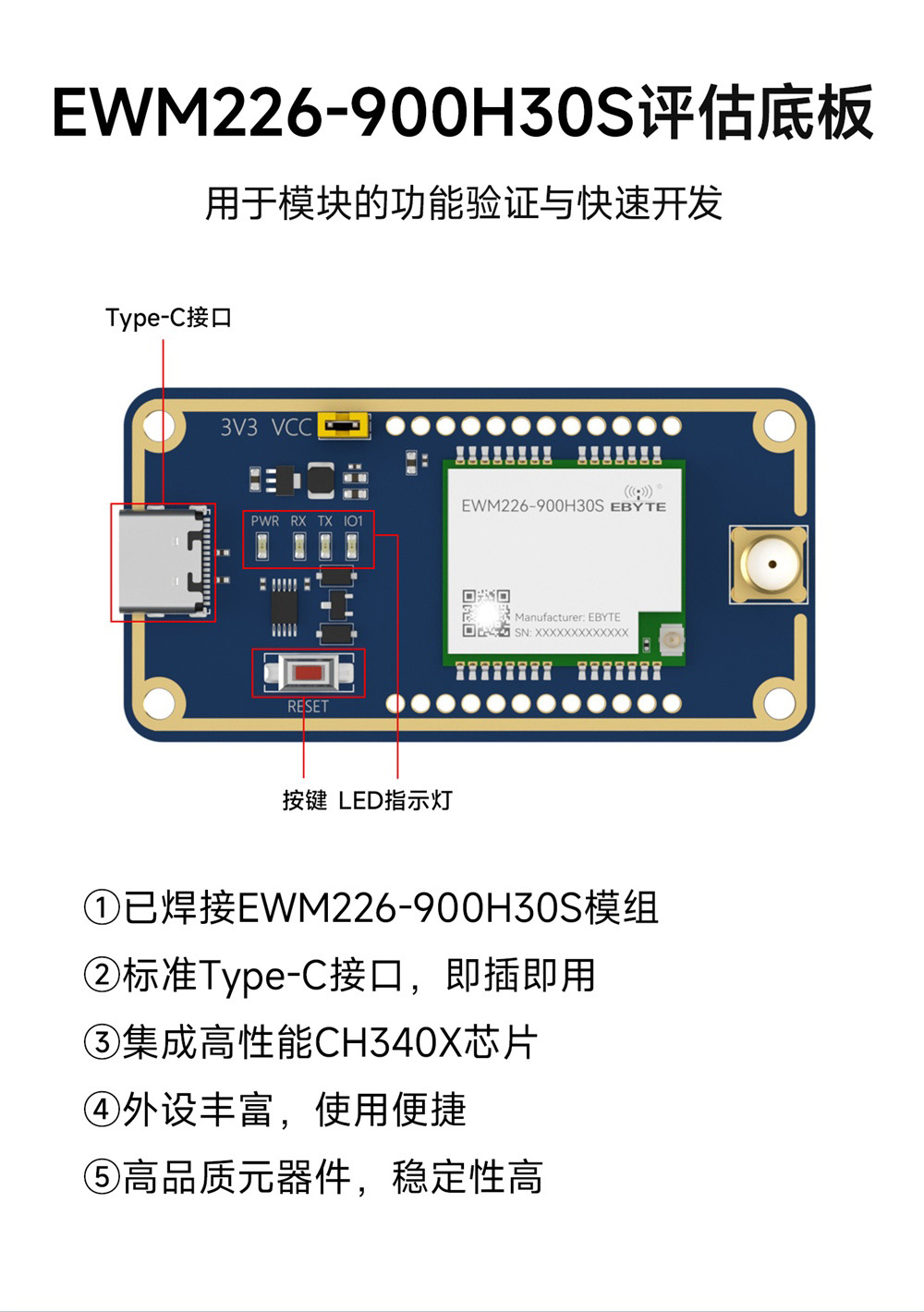 EWM226-900H30S评估底板

用于模块的功能验证与快速开发

Type-C接口

3V3 VCC

PWR RX TX IO1

EWM226-900H30S EBYTE

Manufacturer: EBYTE
SN: XXXXXXXXXXXXX

RESET

按键 LED指示灯

①已焊接EWM226-900H30S模组
②标准Type-C接口，即插即用
③集成高性能CH340X芯片
④外设丰富，使用便捷
⑤高品质元器件，稳定性高