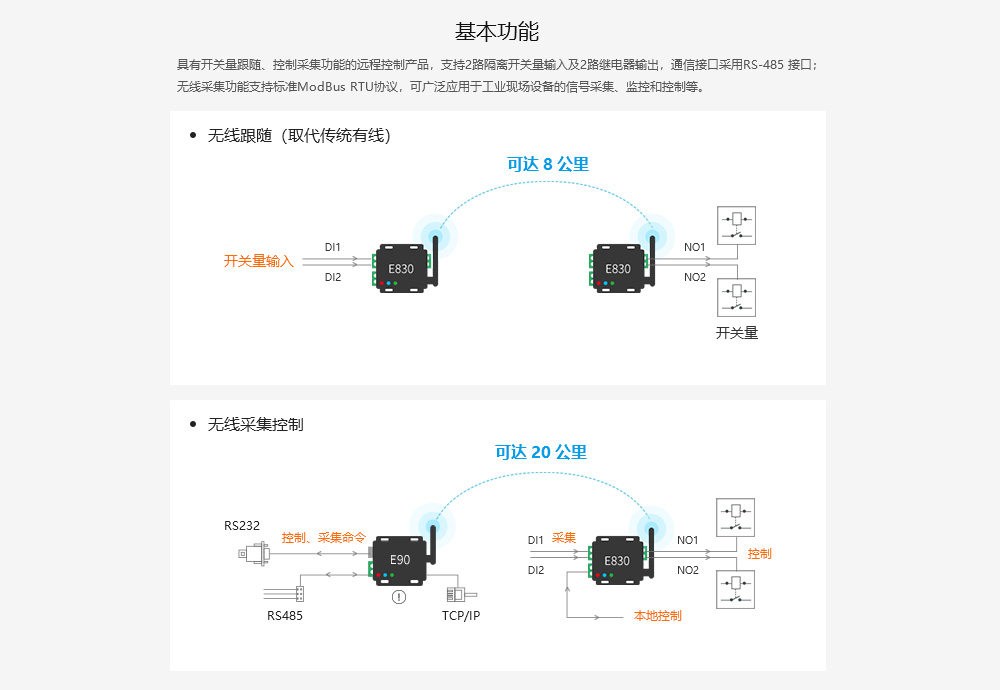 基本功能

具有开关量跟随、控制采集功能的远程控制产品，支持2路隔离开关量输入及2路继电器输出，通信接口采用RS-485 接口；无线采集功能支持标准ModBus RTU协议，可广泛应用于工业现场设备的信号采集、监控和控制等。

• 无线跟随（取代传统有线）

可达 8 公里

开关量输入

DI1

DI2

E830

E830

NO1

NO2

开关量

• 无线采集控制

可达 20 公里

RS232

控制、采集命令

E90

RS485

TCP/IP

DI1 采集

DI2

E830

NO1

NO2

控制

本地控制