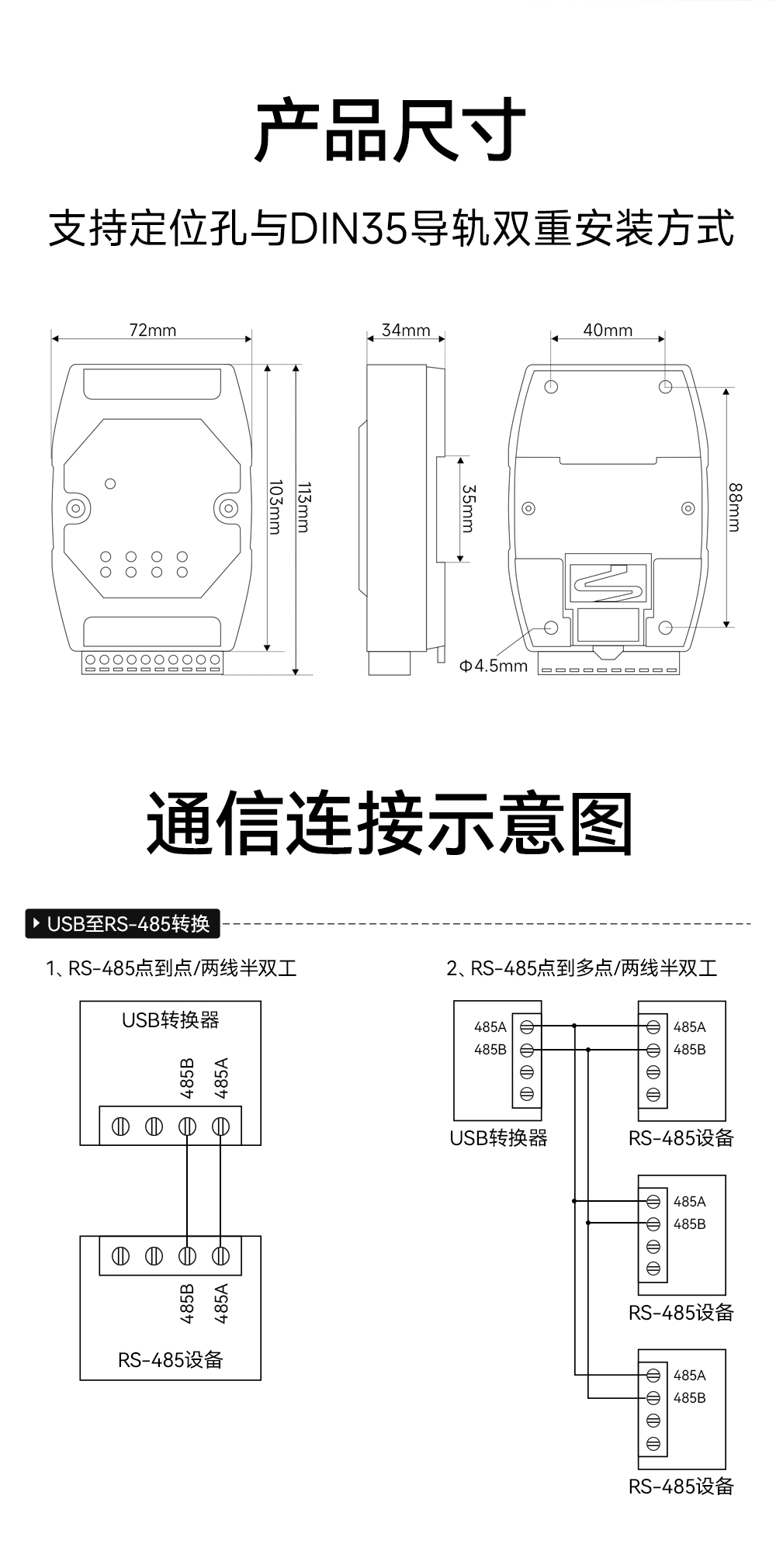 产品尺寸

支持定位孔与DIN35导轨双重安装方式

72mm

103mm

113mm

34mm

35mm

40mm

88mm

Φ4.5mm

通信连接示意图

USB至RS-485转换

1、RS-485点到点/两线半双工

USB转换器

485B 485A

485B 485A

RS-485设备

2、RS-485点到多点/两线半双工

485A
485B

USB转换器

485A
485B

RS-485设备

485A
485B

RS-485设备

485A
485B

RS-485设备