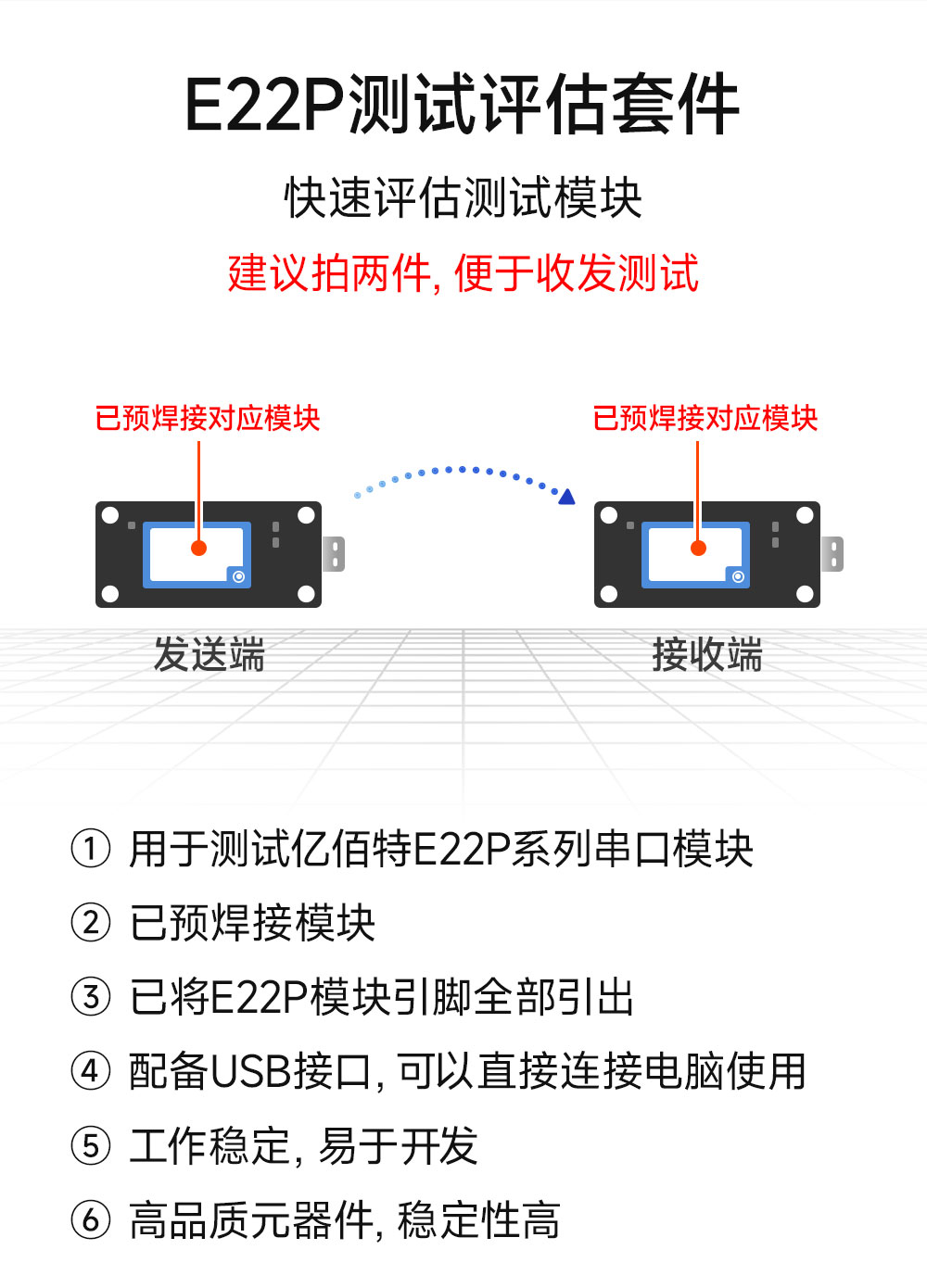 E22P测试评估套件

快速评估测试模块

建议拍两件, 便于收发测试

已预焊接对应模块

已预焊接对应模块

发送端

接收端

① 用于测试亿佰特E22P系列串口模块

② 已预焊接模块

③ 已将E22P模块引脚全部引出

④ 配备USB接口, 可以直接连接电脑使用

⑤ 工作稳定, 易于开发

⑥ 高品质元器件, 稳定性高