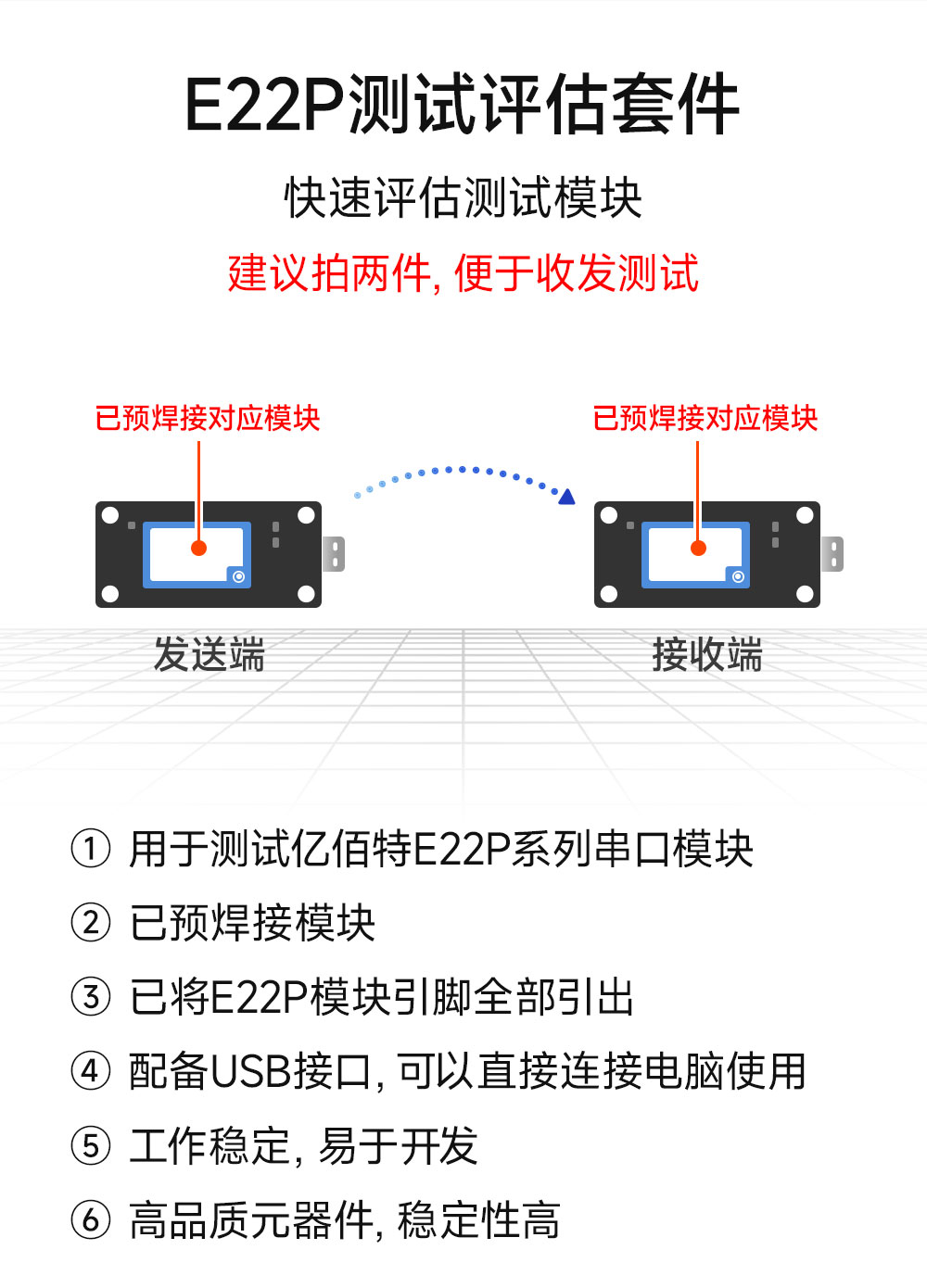 E22P测试评估套件

快速评估测试模块

建议拍两件, 便于收发测试

已预焊接对应模块

已预焊接对应模块

发送端

接收端

① 用于测试亿佰特E22P系列串口模块

② 已预焊接模块

③ 已将E22P模块引脚全部引出

④ 配备USB接口, 可以直接连接电脑使用

⑤ 工作稳定, 易于开发

⑥ 高品质元器件, 稳定性高